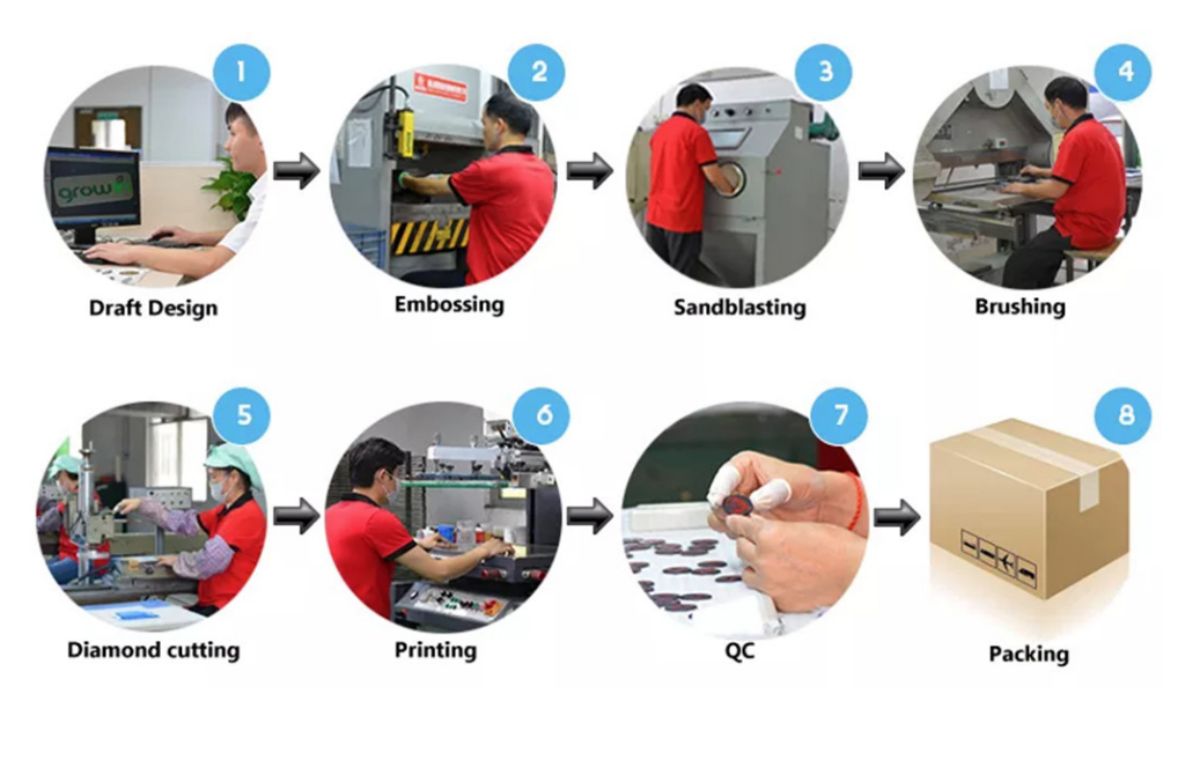 1
grow

Draft Design

2

Embossing

3

Sandblasting

4

Brushing

5

Diamond cutting

6

Printing

7

QC

8

Packing