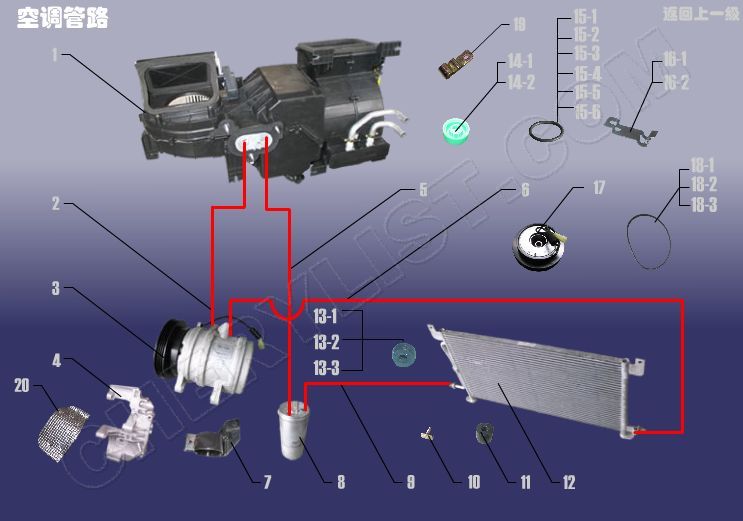 空调管路

返回上一级

1
19
14-1
14-2
15-1
15-2
15-3
15-4
15-5
15-6
16-1
16-2
2
5
6
17
18-1
18-2
18-3
3
13-1
13-2
13-3
4
20
7
8
9
10
11
12

CHERYLIST.COM