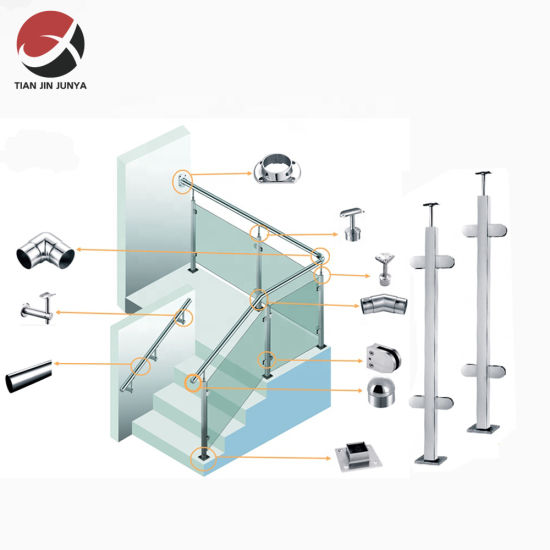 TIAN JIN JUNYA