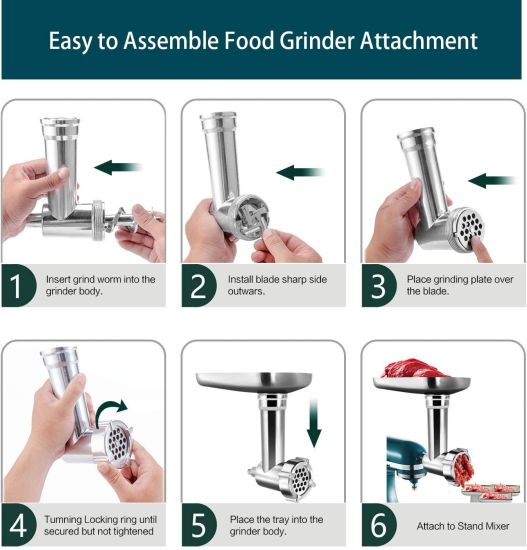 Easy to Assemble Food Grinder Attachment

1 Insert grind worm into the grinder body.

2 Install blade sharp side outwars.

3 Place grinding plate over the blade.

4 Tumning Locking ring until secured but not tightened

5 Place the tray into the grinder body.

6 Attach to Stand Mixer