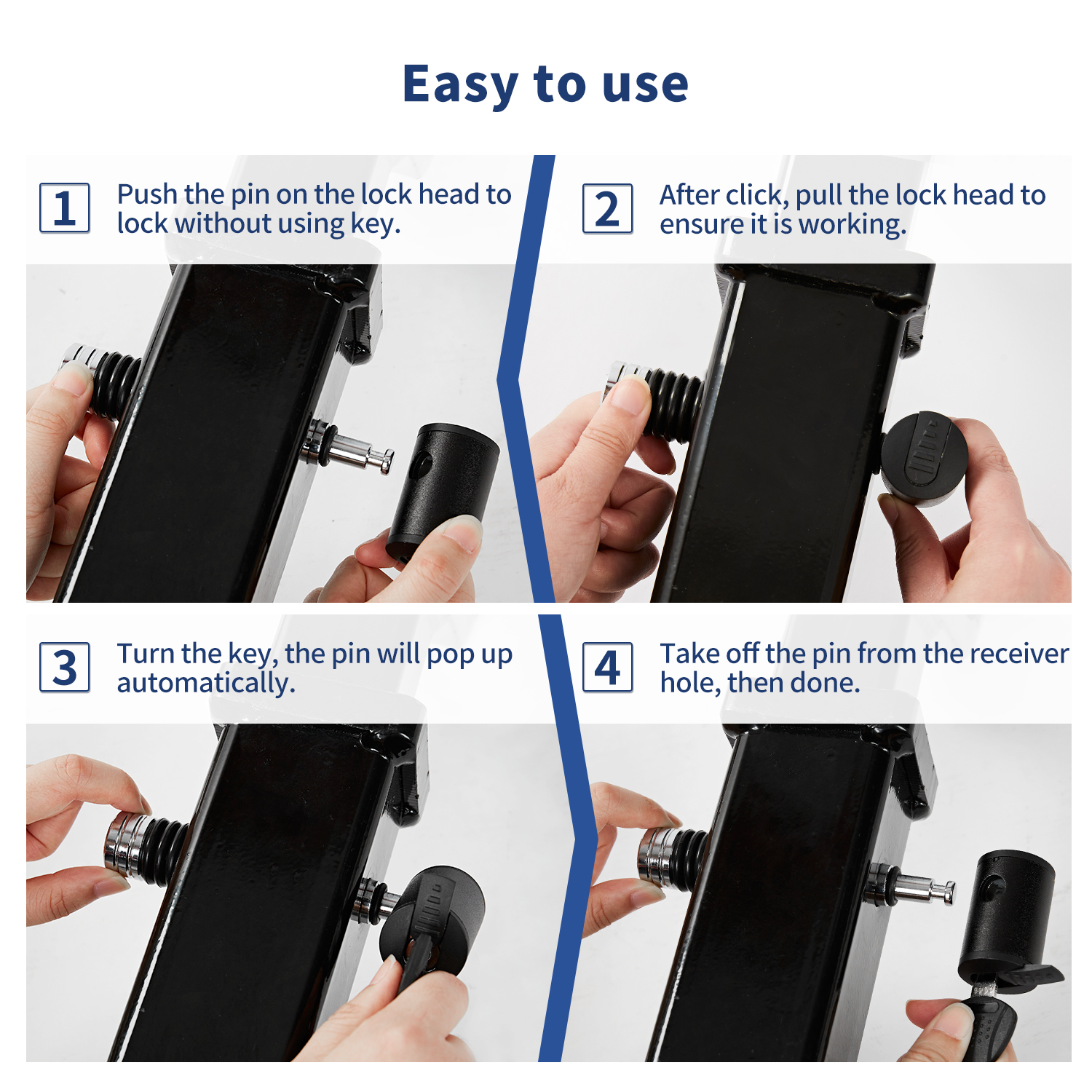 Easy to use

1 Push the pin on the lock head to lock without using key.

2 After click, pull the lock head to ensure it is working.

3 Turn the key, the pin will pop up automatically.

4 Take off the pin from the receiver hole, then done.