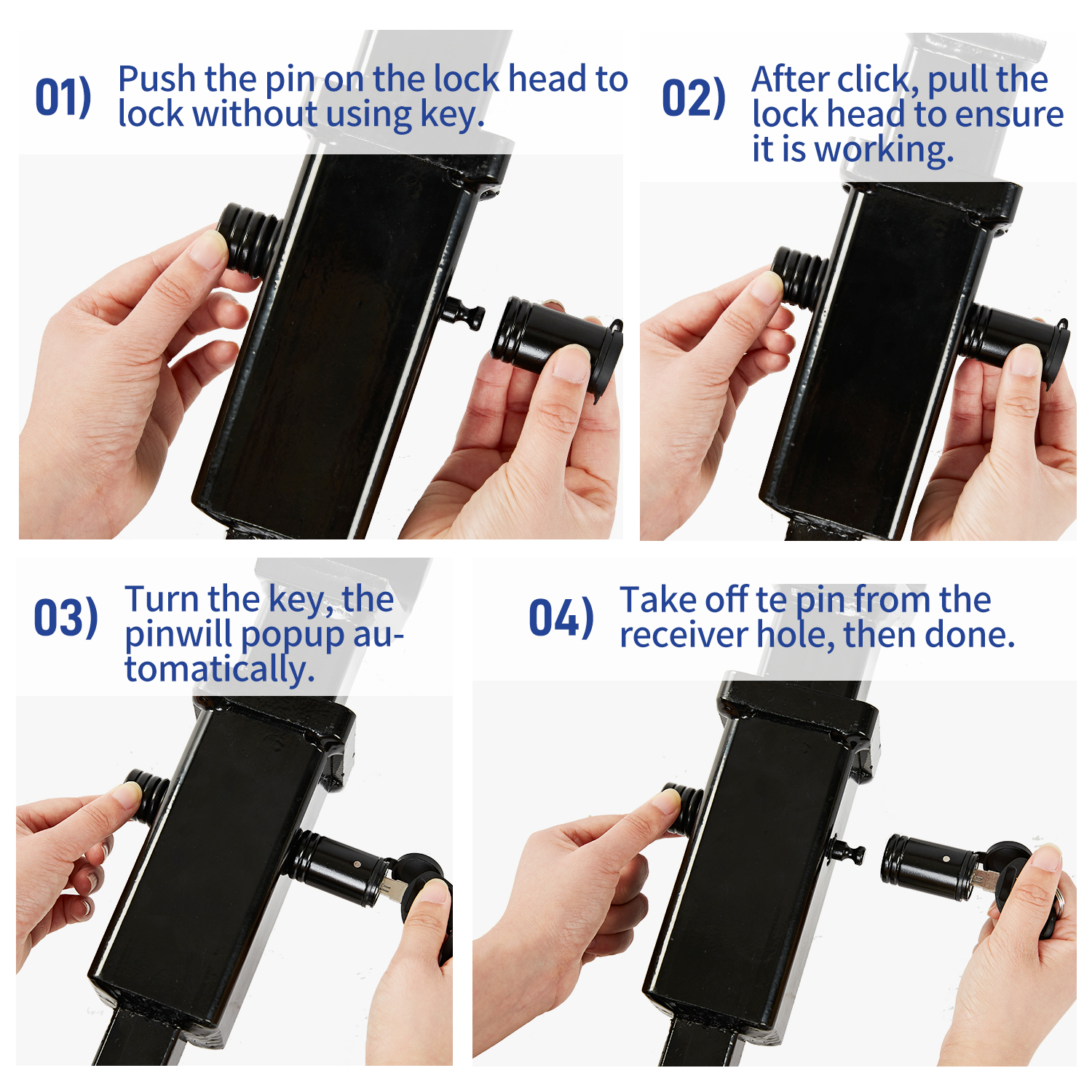 01) Push the pin on the lock head to lock without using key.

02) After click, pull the lock head to ensure it is working.

03) Turn the key, the pinwill popup automatically.

04) Take off te pin from the receiver hole, then done.