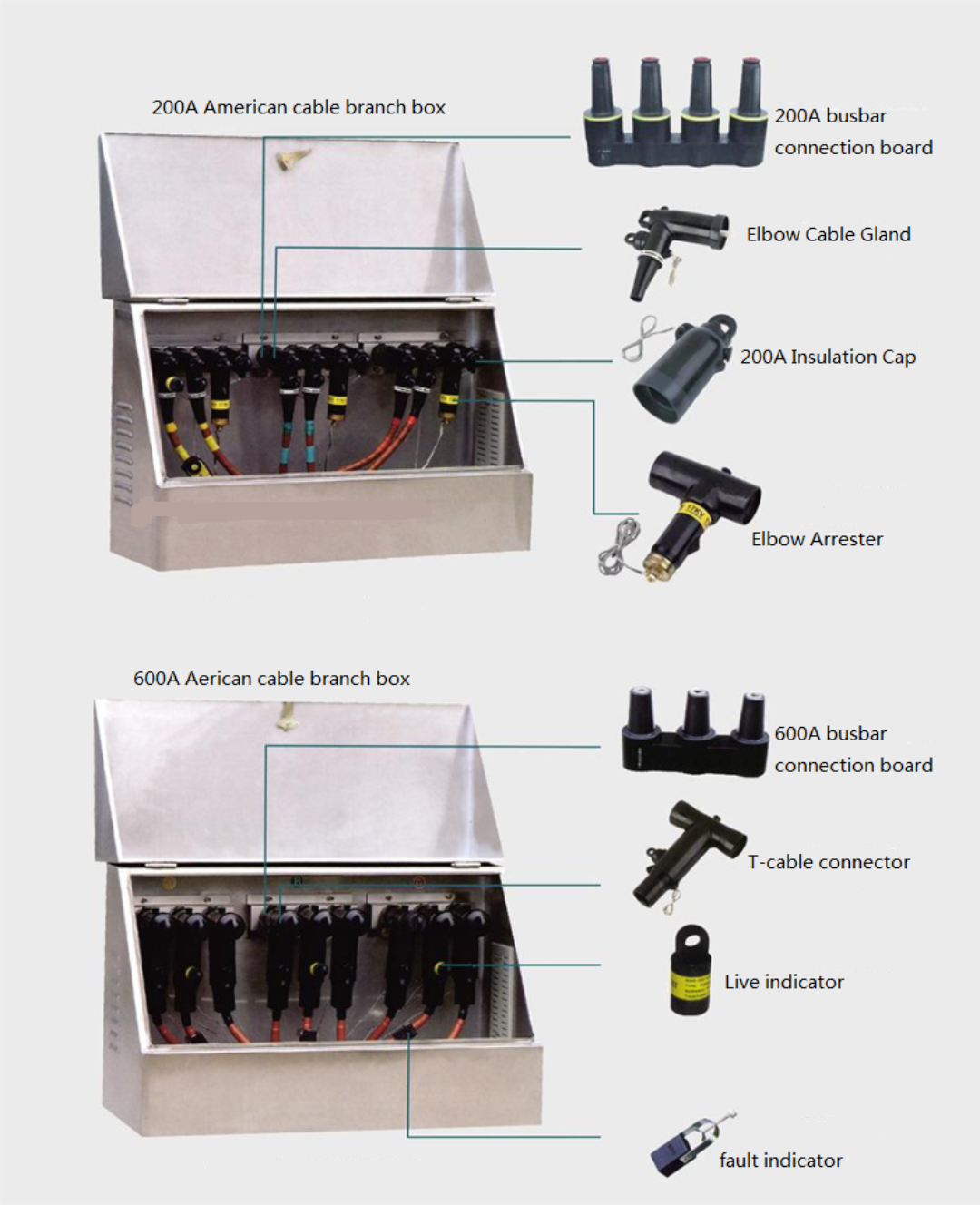 200A American cable branch box

200A busbar connection board

Elbow Cable Gland

200A Insulation Cap

Elbow Arrester

600A Aerican cable branch box

600A busbar connection board

T-cable connector

Live indicator

fault indicator